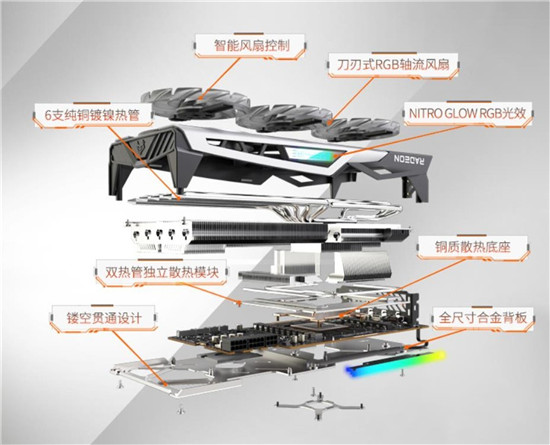 智能风扇控制

刀刃式RGB轴流风扇

6支纯铜镀镍热管

NITRO GLOW RGB光效

RADEON

铜质散热底座

双热管独立散热模块

镂空贯通设计

全尺寸合金背板